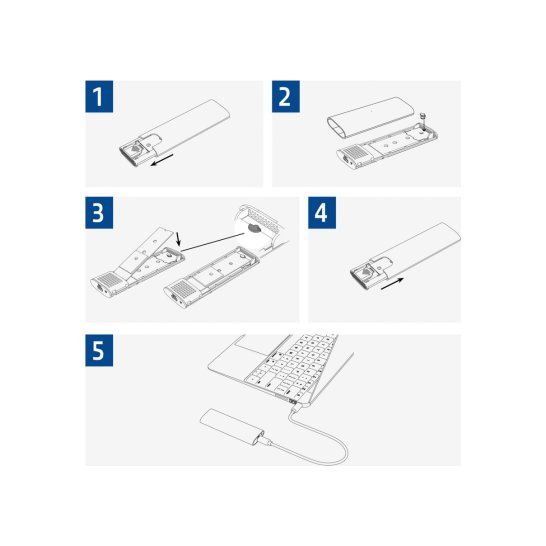 1

2

3

4

5